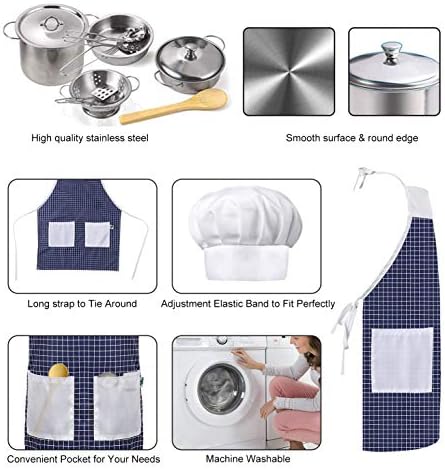 High quality stainless steel

Smooth surface & round edge

Long strap to Tie Around

Adjustment Elastic Band to Fit Perfectly

Convenient Pocket for Your Needs

Machine Washable