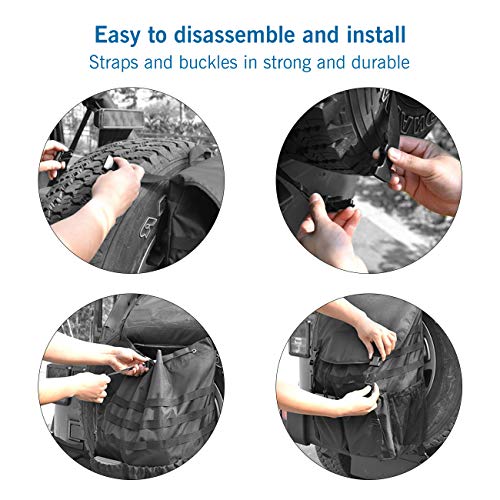 Easy to disassemble and install
Straps and buckles in strong and durable