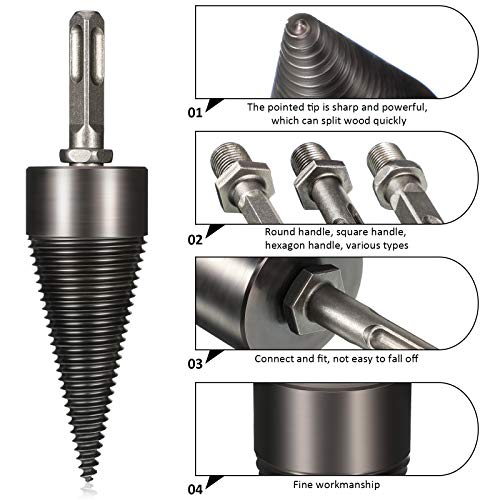 01
The pointed tip is sharp and powerful, which can split wood quickly

02
Round handle, square handle, hexagon handle, various types

03
Connect and fit, not easy to fall off

04
Fine workmanship