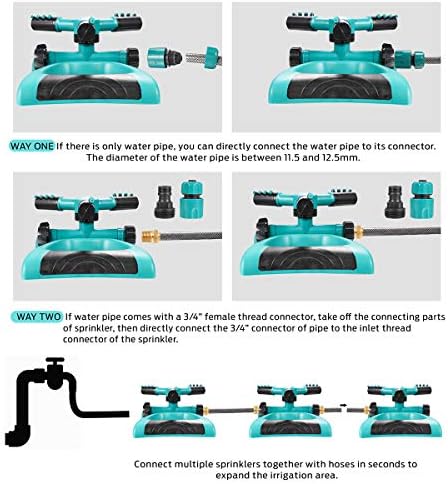 WAY ONE If there is only water pipe, you can directly connect the water pipe to its connector. The diameter of the water pipe is between 11.5 and 12.5mm.

WAY TWO If water pipe comes with a 3/4" female thread connector, take off the connecting parts of sprinkler, then directly connect the 3/4" connector of pipe to the inlet thread connector of the sprinkler.

Connect multiple sprinklers together with hoses in seconds to expand the irrigation area.