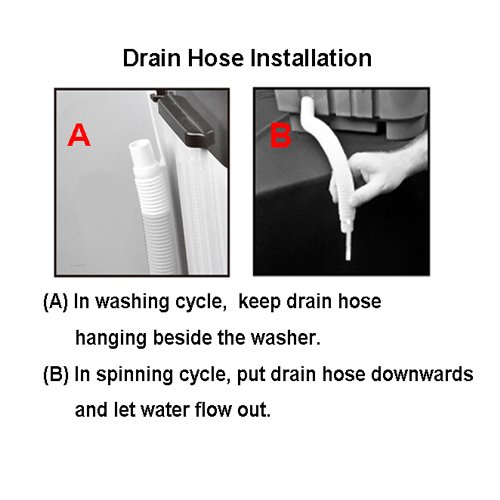 Drain Hose Installation

A

B

(A) In washing cycle, keep drain hose hanging beside the washer.

(B) In spinning cycle, put drain hose downwards and let water flow out.