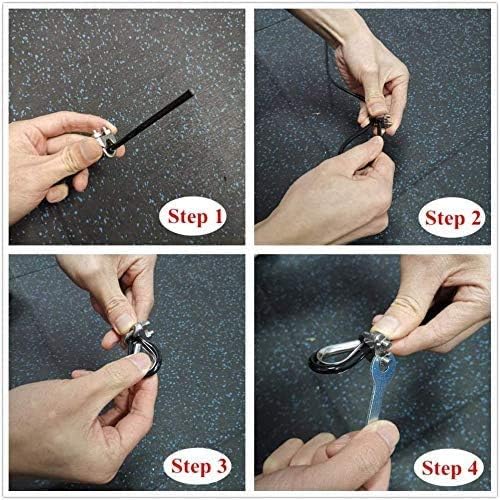 Step 1

Step 2

Step 3

Step 4