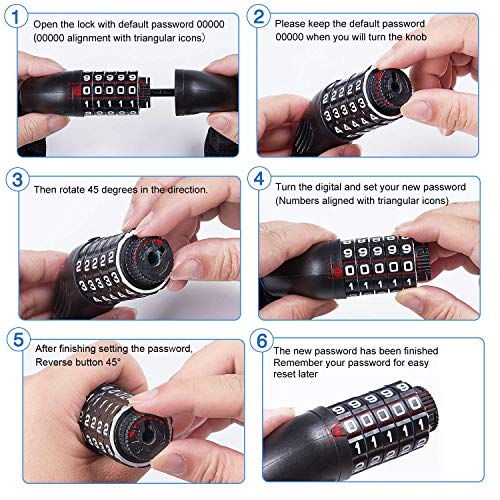 1
Open the lock with default password 00000 (00000 alignment with triangular icons)

9 9 9 9 9
0 0 0 0 0
1 1 1 1 1

2
Please keep the default password 00000 when you will turn the knob

2 2 2 2 2
3 3 3 3 3
4 4 4 4 4

3
Then rotate 45 degrees in the direction.

2 2 2 2 2
3 3 3 3 3

4
Turn the digital and set your new password (Numbers aligned with triangular icons)

9 9 9 9 9
0 0 0 0 0
1 1 1 1 1

5
After finishing setting the password, Reverse button 45°

2 2 2 2

6
The new password has been finished Remember your password for easy reset later

9 9 9 9 9
0 0 0 0 0
1 1 1 1 1
2 2 2 2 2