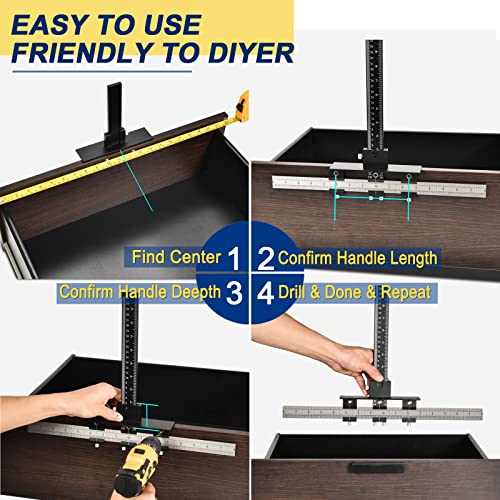 EASY TO USE
FRIENDLY TO DIYER

Find Center 1
2 Confirm Handle Length
Confirm Handle Deepth 3
4 Drill & Done & Repeat