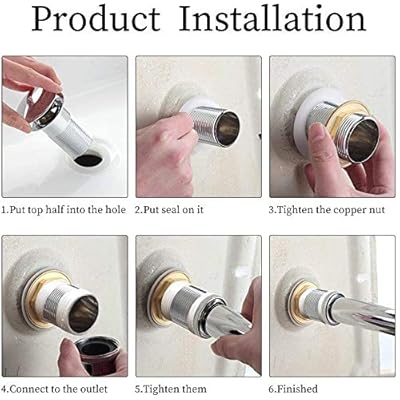 Product Installation

1.Put top half into the hole

2.Put seal on it

3.Tighten the copper nut

4.Connect to the outlet

5.Tighten them

6.Finished