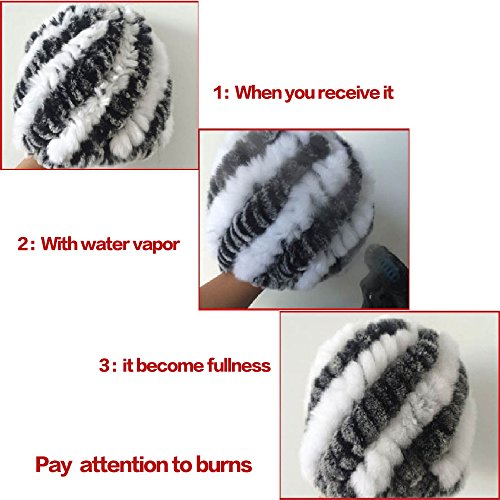 1: When you receive it

2: With water vapor

3: it become fullness

Pay attention to burns