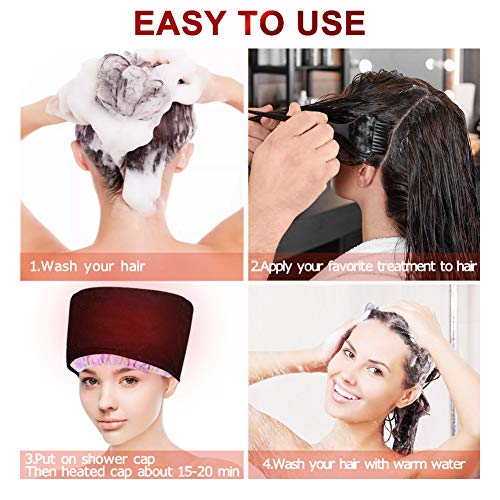 EASY TO USE

1.Wash your hair

2.Apply your favorite treatment to hair

3.Put on shower cap
Then heated cap about 15-20 min

4.Wash your hair with warm water