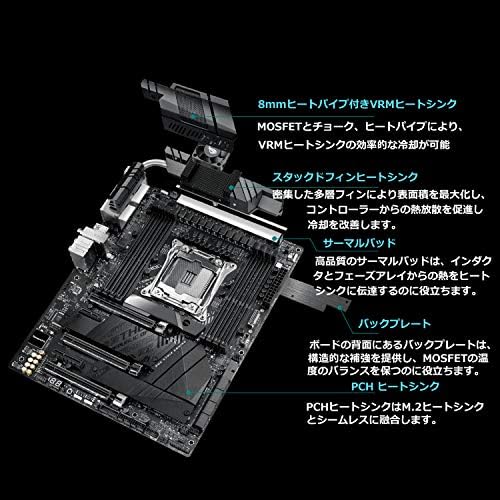 8mmヒートパイプ付きVRMヒートシンク

MOSFETとチョーク、ヒートパイプにより、VRMヒートシンクの効率的な冷却が可能

スタックドフィンヒートシンク

密集した多層フィンにより表面積を最大化し、コントローラーからの熱放散を促進し冷却を改善します。

サーマルパッド

高品質のサーマルパッドは、インダクタとフェーズアレイからの熱をヒートシンクに伝達するのに役立ちます。

バックプレート

ボードの背面にあるバックプレートは、構造的な補強を提供し、MOSFETの温度のバランスを保つのに役立ちます。

PCH ヒートシンク

PCHヒートシンクはM.2ヒートシンクとシームレスに融合します。