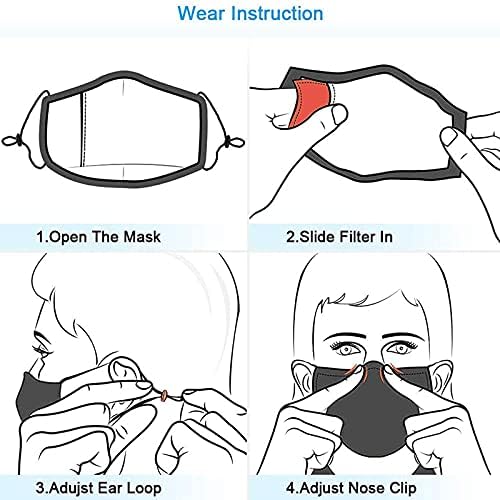 Wear Instruction

1.Open The Mask

2.Slide Filter In

3.Adujst Ear Loop

4.Adjust Nose Clip