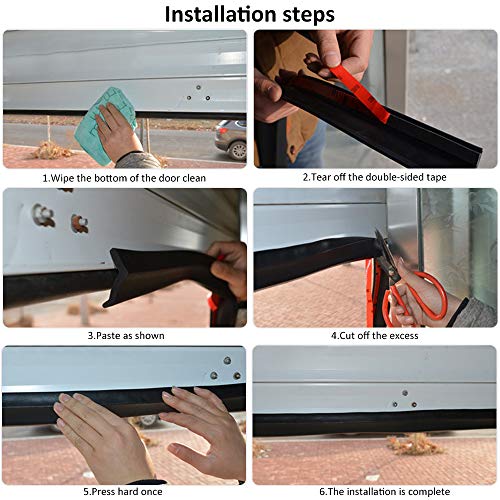 Installation steps

1.Wipe the bottom of the door clean

2.Tear off the double-sided tape

3.Paste as shown

4.Cut off the excess

5.Press hard once

6.The installation is complete