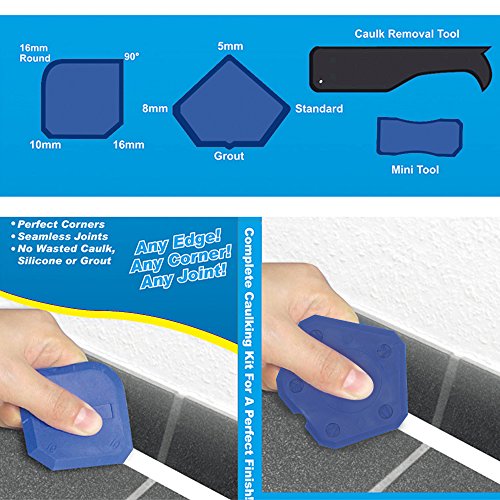 16mm Round

90°

10mm

16mm

5mm

8mm

Standard

Grout

Caulk Removal Tool

Mini Tool

• Perfect Corners
• Seamless Joints
• No Wasted Caulk, Silicone or Grout

Any Edge! Any Corner! Any Joint!

Complete Caulking Kit For A Perfect Finish!