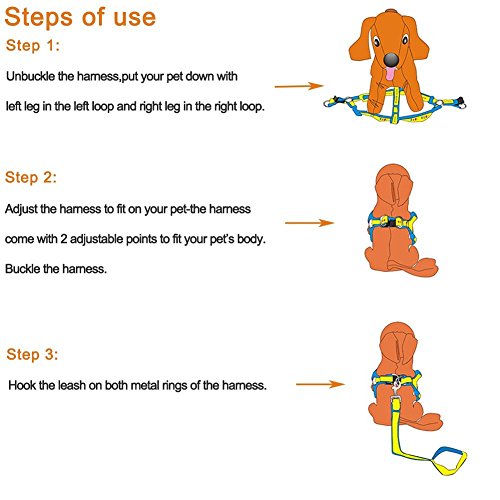 Steps of use

Step 1:

Unbuckle the harness,put your pet down with left leg in the left loop and right leg in the right loop.

Step 2:

Adjust the harness to fit on your pet-the harness come with 2 adjustable points to fit your pet's body. Buckle the harness.

Step 3:

Hook the leash on both metal rings of the harness.