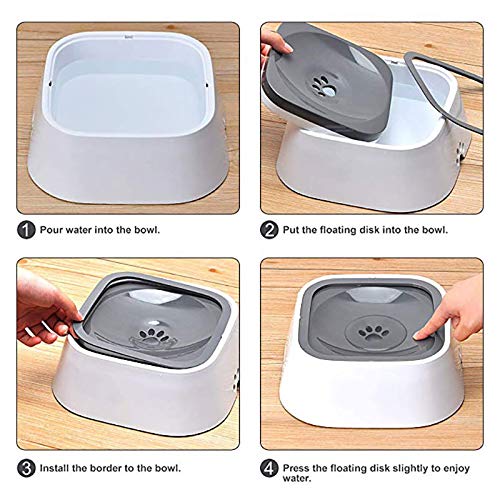 1 Pour water into the bowl.

2 Put the floating disk into the bowl.

3 Install the border to the bowl.

4 Press the floating disk slightly to enjoy water.