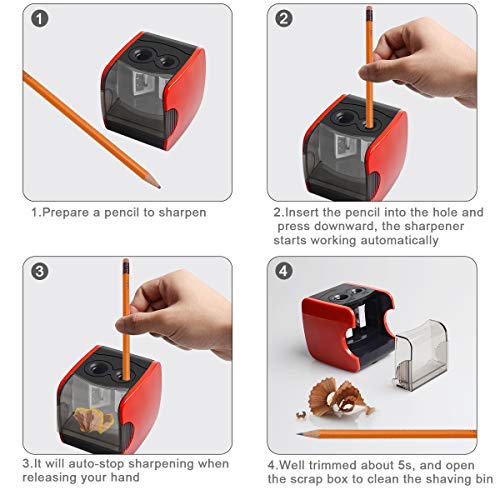 1

1.Prepare a pencil to sharpen

2

2.Insert the pencil into the hole and press downward, the sharpener starts working automatically

3

3.It will auto-stop sharpening when releasing your hand

4

4.Well trimmed about 5s, and open the scrap box to clean the shaving bin