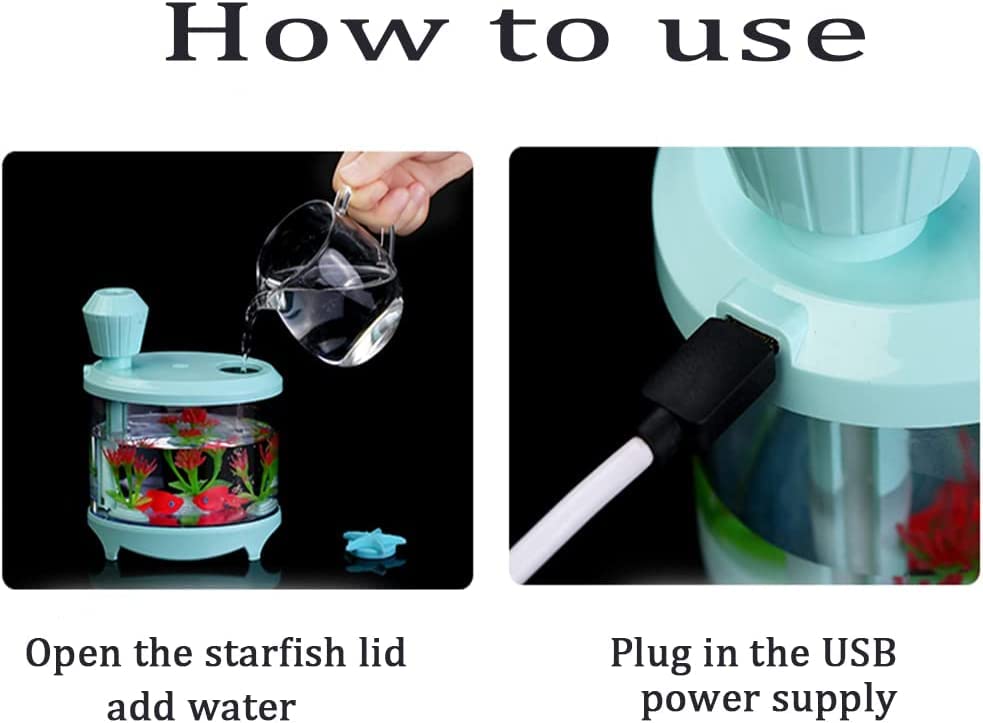 How to use

Open the starfish lid add water

Plug in the USB power supply