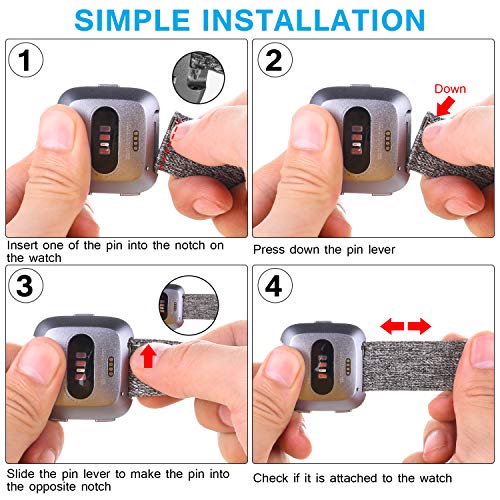 SIMPLE INSTALLATION

1

Insert one of the pin into the notch on the watch

2

Down

Press down the pin lever

3

Slide the pin lever to make the pin into the opposite notch

4

Check if it is attached to the watch