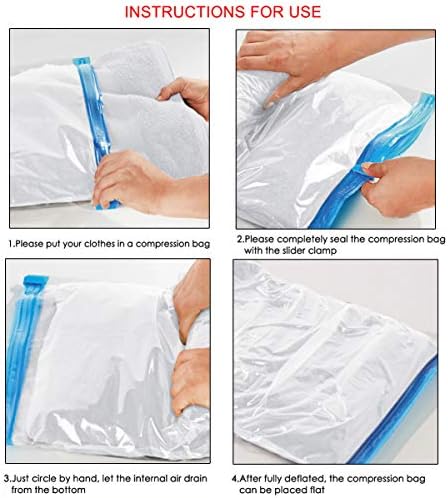 INSTRUCTIONS FOR USE

1.Please put your clothes in a compression bag

2.Please completely seal the compression bag with the slider clamp

3.Just circle by hand, let the internal air drain from the bottom

4.After fully deflated, the compression bag can be placed flat