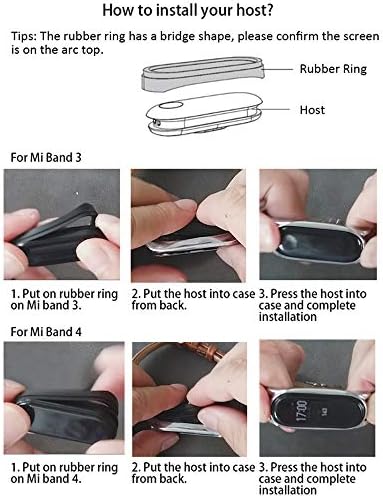 How to install your host?

Tips: The rubber ring has a bridge shape, please confirm the screen is on the arc top.

Rubber Ring

Host

For Mi Band 3

1. Put on rubber ring on Mi band 3.

2. Put the host into case from back.

3. Press the host into case and complete installation

For Mi Band 4

17:00

1. Put on rubber ring on Mi band 4.

2. Put the host into case from back.

3. Press the host into case and complete installation