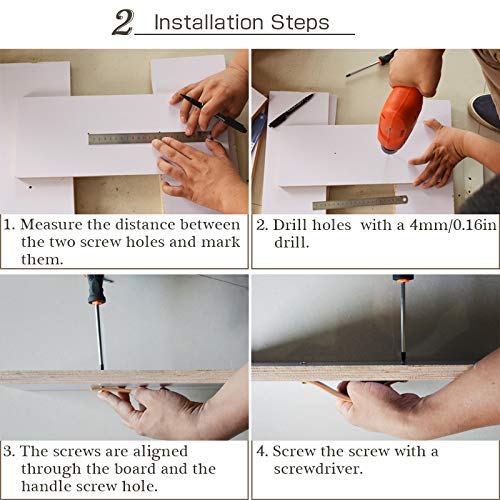 2 Installation Steps

1. Measure the distance between the two screw holes and mark them.

2. Drill holes with a 4mm/0.16in drill.

3. The screws are aligned through the board and the handle screw hole.

4. Screw the screw with a screwdriver.