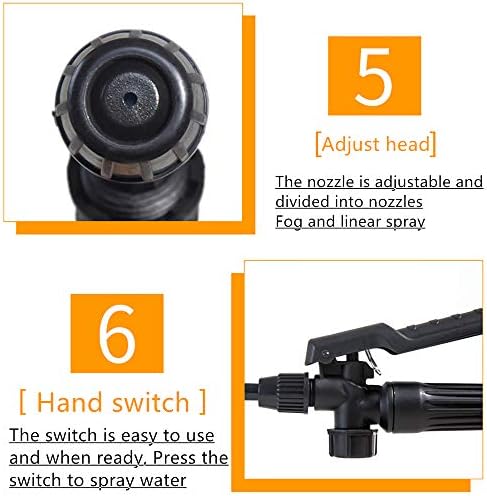 5

[Adjust head]

The nozzle is adjustable and divided into nozzles
Fog and linear spray

6

[ Hand switch ]

The switch is easy to use and when ready. Press the switch to spray water