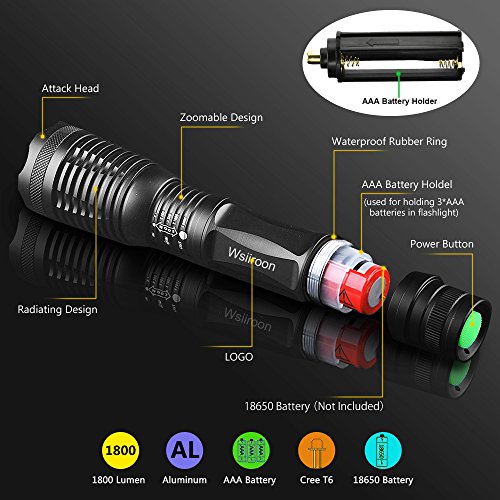 AAA Battery Holder

Attack Head

Zoomable Design

Waterproof Rubber Ring

AAA Battery Holdel
(used for holding 3*AAA batteries in flashlight)

Power Button

Wsiiroon

Radiating Design

LOGO

18650 Battery (Not Included)

1800
1800 Lumen

AL
Aluminum

AAA Battery

Cree T6

18650 Battery