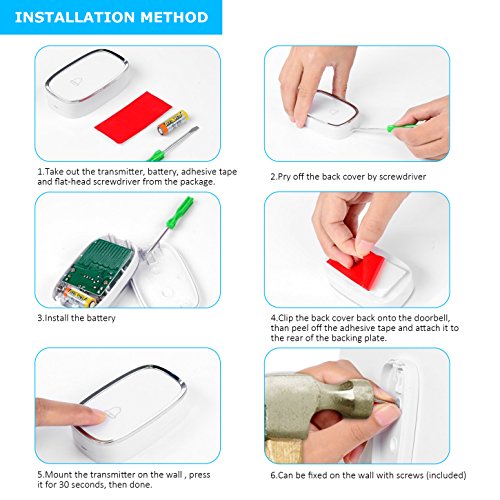 INSTALLATION METHOD

1.Take out the transmitter, battery, adhesive tape and flat-head screwdriver from the package.

2.Pry off the back cover by screwdriver

3.Install the battery

4.Clip the back cover back onto the doorbell, than peel off the adhesive tape and attach it to the rear of the backing plate.

5.Mount the transmitter on the wall , press it for 30 seconds, then done.

6.Can be fixed on the wall with screws (included)