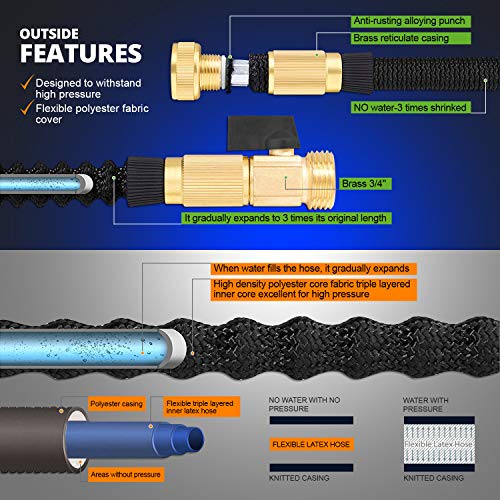 OUTSIDE
FEATURES

Designed to withstand high pressure

Flexible polyester fabric cover

Anti-rusting alloying punch

Brass reticulate casing

NO water-3 times shrinked

Brass 3/4"

It gradually expands to 3 times its original length

When water fills the hose, it gradually expands

High density polyester core fabric triple layered inner core excellent for high pressure

Polyester casing

Flexible triple layered inner latex hose

Areas without pressure

NO WATER WITH NO PRESSURE

FLEXIBLE LATEX HOSE

KNITTED CASING

WATER WITH PRESSURE

Flexible Latex Hose

KNITTED CASING