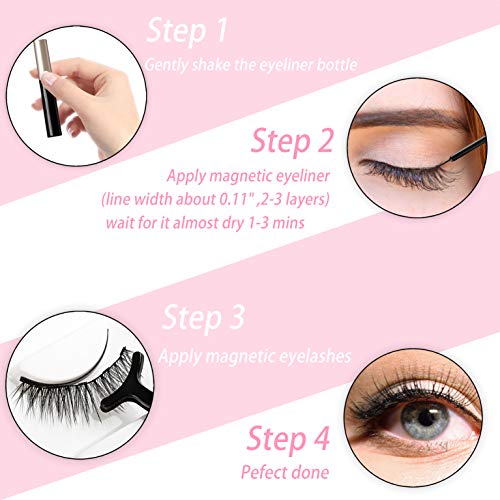 Step 1
Gently shake the eyeliner bottle

Step 2
Apply magnetic eyeliner
(line width about 0.11" ,2-3 layers)
wait for it almost dry 1-3 mins

Step 3
Apply magnetic eyelashes

Step 4
Pefect done