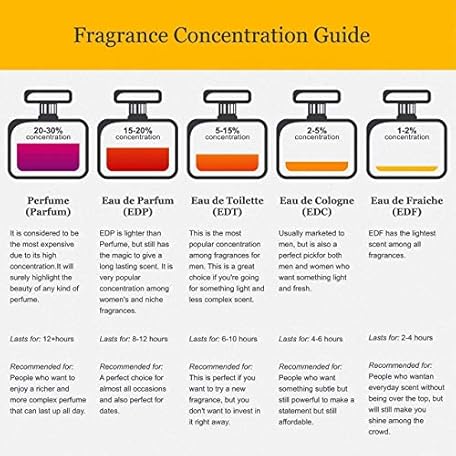 Fragrance Concentration Guide

20-30% concentration

Perfume (Parfum)

It is considered to be the most expensive due to its high concentration.It will surely highlight the beauty of any kind of perfume.

Lasts for: 12+hours

Recommended for: People who want to enjoy a richer and more complex perfume that can last up all day.

15-20% concentration

Eau de Parfum (EDP)

EDP is lighter than Perfume, but still has the magic to give a long lasting scent. It is very popular concentration among women's and niche fragrances.

Lasts for: 8-12 hours

Recommended for: A perfect choice for almost all occasions and also perfect for dates.

5-15% concentration

Eau de Toilette (EDT)

This is the most popular concentration among fragrances for men. This is a great choice if you're going for something light and less complex scent.

Lasts for: 6-10 hours

Recommended for: This is perfect if you want to try a new fragrance, but you don't want to invest in it right away.

2-5% concentration

Eau de Cologne (EDC)

Usually marketed to men, but is also a perfect pickfor both men and women who want something light and fresh.

Lasts for: 4-6 hours

Recommended for: People who want something subtle but still powerful to make a statement but still affordable.

1-2% concentration

Eau de Fraiche (EDF)

EDF has the lightest scent among all fragrances.

Lasts for: 2-4 hours

Recommended for: People who wantan everyday scent without being over the top, but will still make you shine among the crowd.