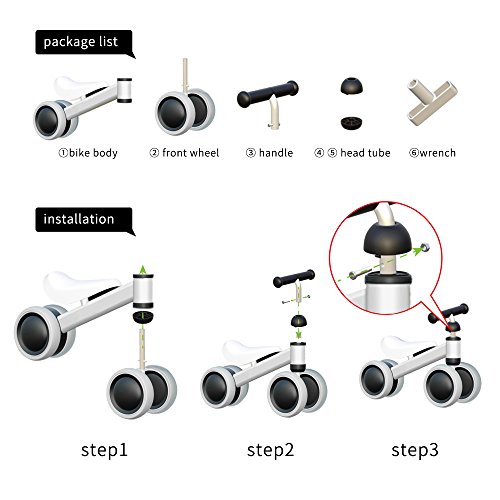 package list

①bike body

② front wheel

③ handle

④ ⑤ head tube

⑥wrench

installation

step1

step2

step3