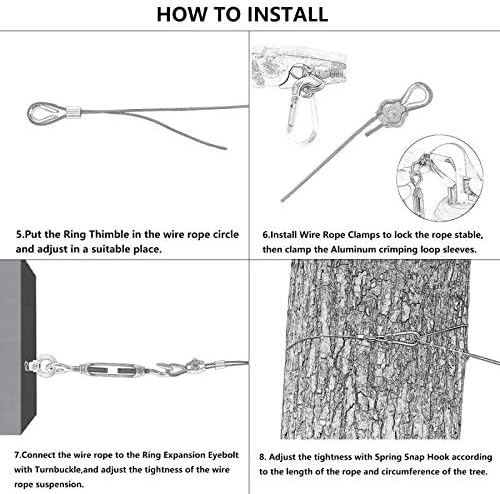 HOW TO INSTALL

5.Put the Ring Thimble in the wire rope circle and adjust in a suitable place.

6.Install Wire Rope Clamps to lock the rope stable, then clamp the Aluminum crimping loop sleeves.

7.Connect the wire rope to the Ring Expansion Eyebolt with Turnbuckle,and adjust the tightness of the wire rope suspension.

8. Adjust the tightness with Spring Snap Hook according to the length of the rope and circumference of the tree.