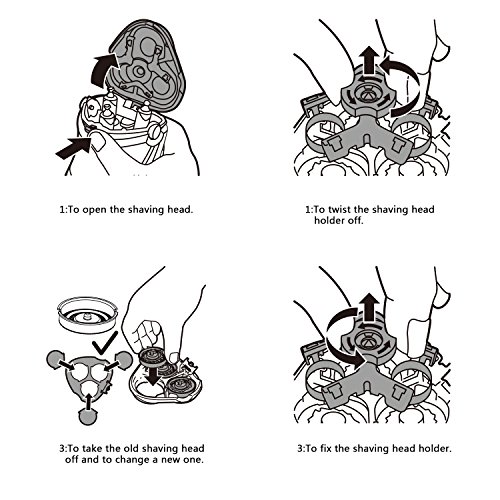 1:To open the shaving head.

1:To twist the shaving head holder off.

3:To take the old shaving head off and to change a new one.

3:To fix the shaving head holder.