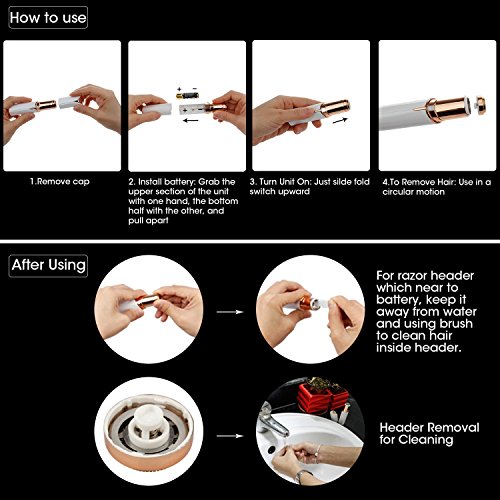 How to use

1.Remove cap

2. Install battery: Grab the upper section of the unit with one hand, the bottom half with the other, and pull apart

3. Turn Unit On: Just silde fold switch upward

4.To Remove Hair: Use in a circular motion

After Using

For razor header which near to battery, keep it away from water and using brush to clean hair inside header.

Header Removal for Cleaning