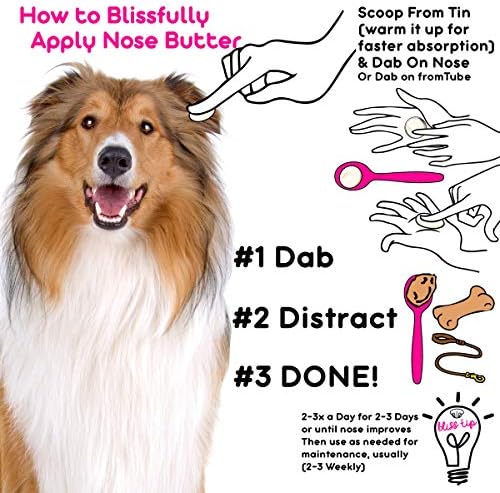 How to Blissfully Apply Nose Butter

Scoop From Tin (warm it up for faster absorption) & Dab On Nose
Or Dab on fromTube

#1 Dab

#2 Distract

#3 DONE!

2-3x a Day for 2-3 Days or until nose improves Then use as needed for maintenance, usually (2-3 Weekly)

bliss tip