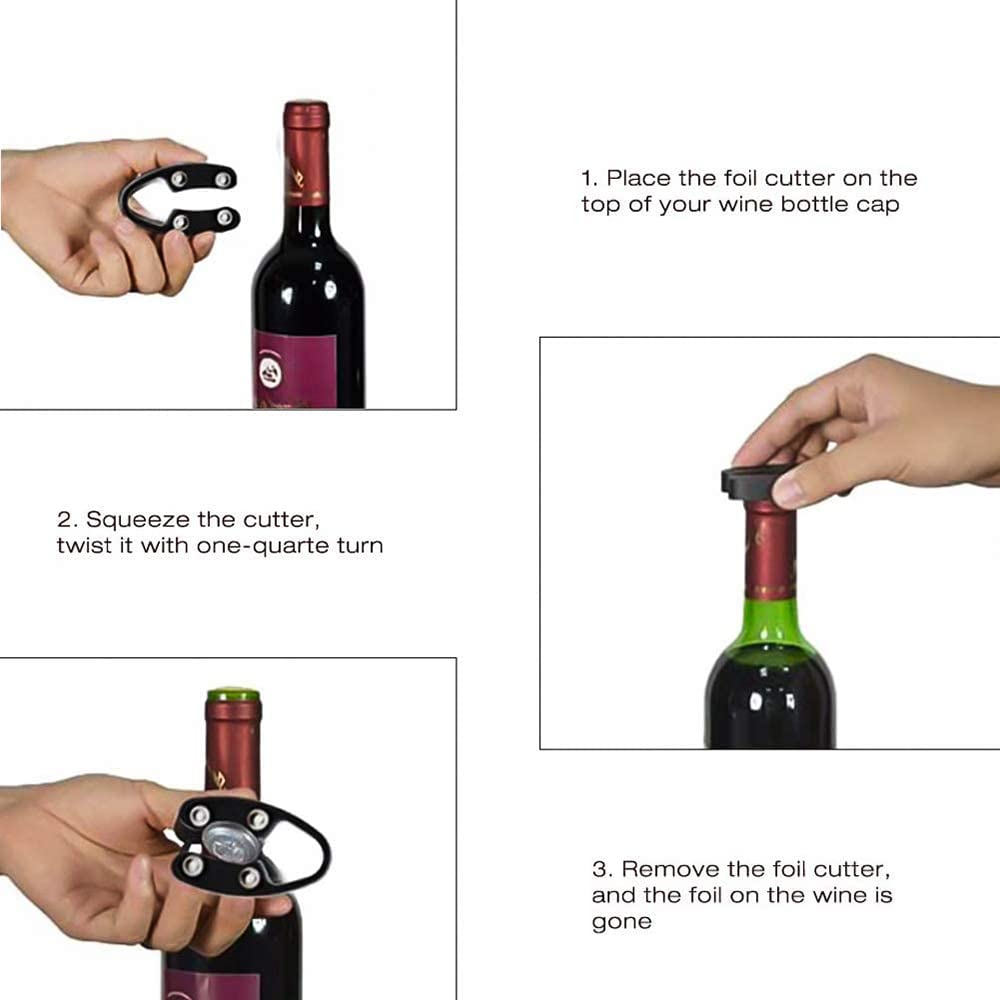 1. Place the foil cutter on the top of your wine bottle cap

2. Squeeze the cutter, twist it with one-quarte turn

3. Remove the foil cutter, and the foil on the wine is gone