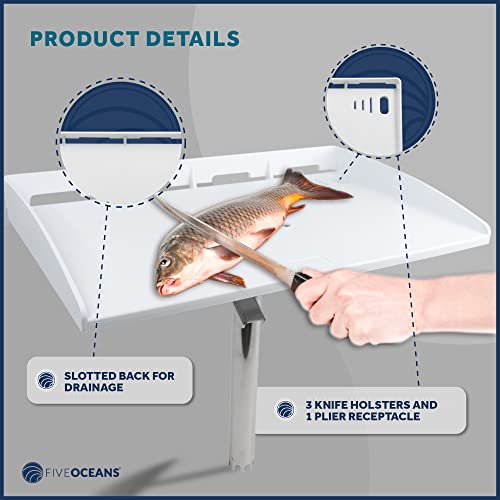 PRODUCT DETAILS

SLOTTED BACK FOR DRAINAGE

3 KNIFE HOLSTERS AND 1 PLIER RECEPTACLE

FIVEOCEANS