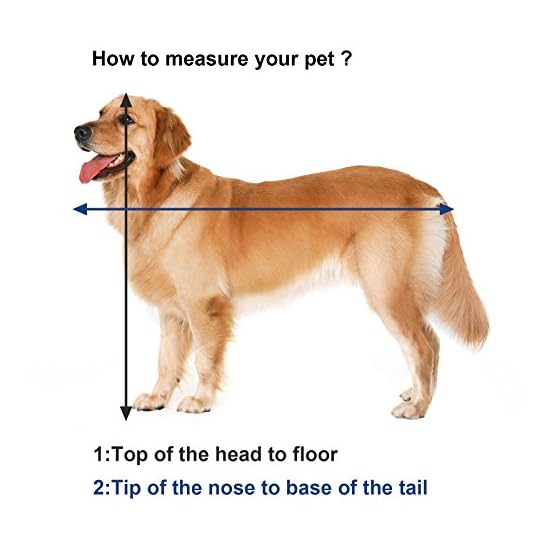 How to measure your pet ?

1:Top of the head to floor

2:Tip of the nose to base of the tail