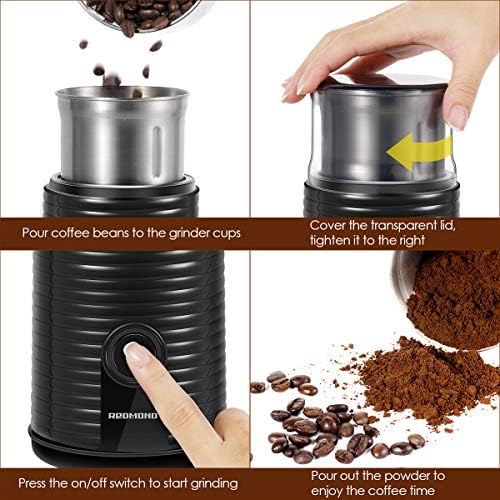 Pour coffee beans to the grinder cups

Cover the transparent lid, tighten it to the right

REDMOND

Press the on/off switch to start grinding

Pour out the powder to enjoy the coffee time