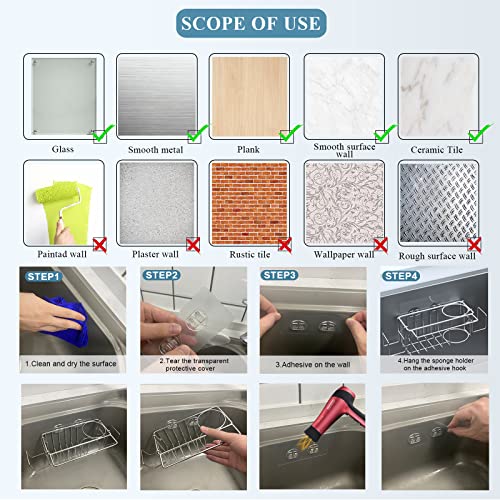 SCOPE OF USE

Glass

Smooth metal

Plank

Smooth surface wall

Ceramic Tile

Paintad wall

Plaster wall

Rustic tile

Wallpaper wall

Rough surface wall

STEP1

1.Clean and dry the surface

STEP2

2.Tear the transparent protective cover

STEP3

3.Adhesive on the wall

STEP4

4.Hang the sponge holder on the adhesive hook