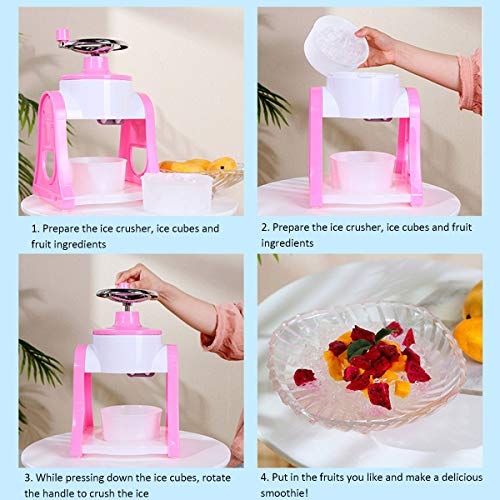 1. Prepare the ice crusher, ice cubes and fruit ingredients

2. Prepare the ice crusher, ice cubes and fruit ingredients

3. While pressing down the ice cubes, rotate the handle to crush the ice

4. Put in the fruits you like and make a delicious smoothie!