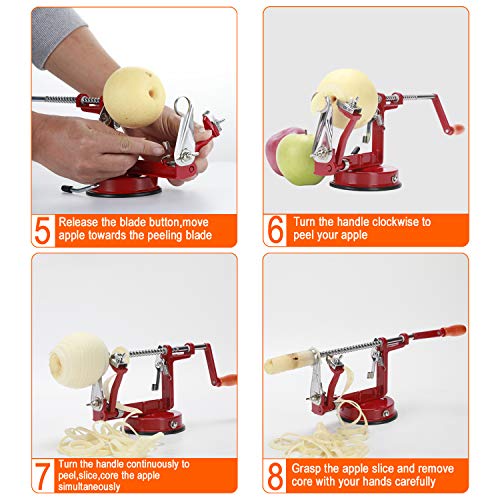 5 Release the blade button,move apple towards the peeling blade

6 Turn the handle clockwise to peel your apple

7 Turn the handle continuously to peel,slice,core the apple simultaneously

8 Grasp the apple slice and remove core with your hands carefully