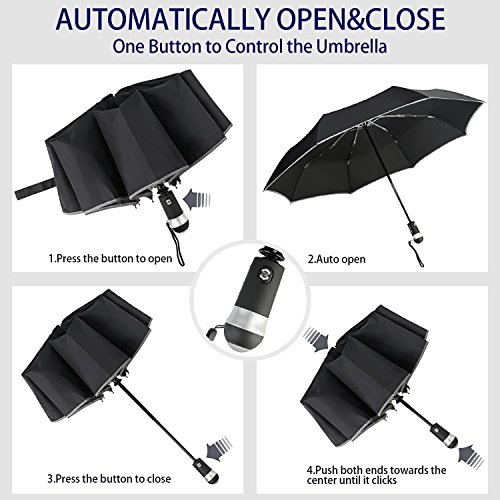 AUTOMATICALLY OPEN&CLOSE

One Button to Control the Umbrella

1.Press the button to open

2.Auto open

3.Press the button to close

4.Push both ends towards the center until it clicks