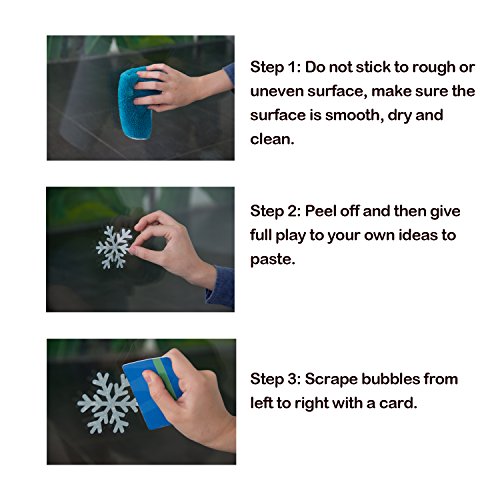 Step 1: Do not stick to rough or uneven surface, make sure the surface is smooth, dry and clean.

Step 2: Peel off and then give full play to your own ideas to paste.

Step 3: Scrape bubbles from left to right with a card.