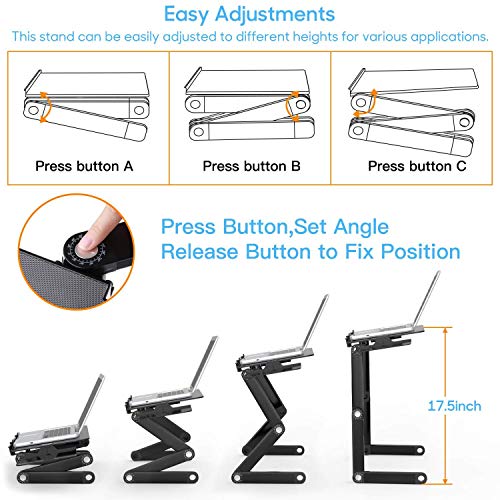 Easy Adjustments

This stand can be easily adjusted to different heights for various applications.

Press button A

Press button B

Press button C

Press Button,Set Angle
Release Button to Fix Position

17.5inch