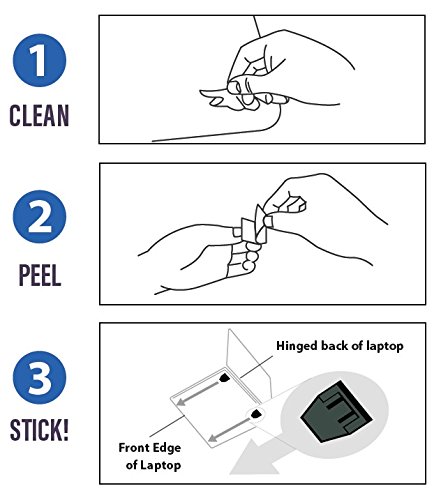 1
CLEAN

2
PEEL

3
STICK!

Hinged back of laptop

Front Edge of Laptop