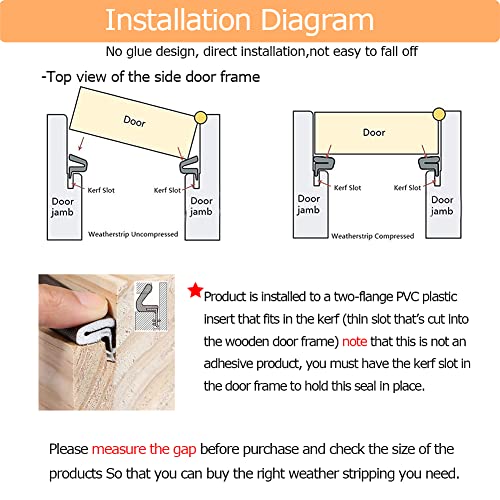 Installation Diagram

No glue design, direct installation,not easy to fall off

-Top view of the side door frame

Door

Kerf Slot

Kerf Slot

Door jamb

Door jamb

Weatherstrip Uncompressed

Door

Kerf Slot

Kerf Slot

Door jamb

Door jamb

Weatherstrip Compressed

Product is installed to a two-flange PVC plastic insert that fits in the kerf (thin slot that's cut into the wooden door frame) note that this is not an adhesive product, you must have the kerf slot in the door frame to hold this seal in place.

Please measure the gap before purchase and check the size of the products So that you can buy the right weather stripping you need.