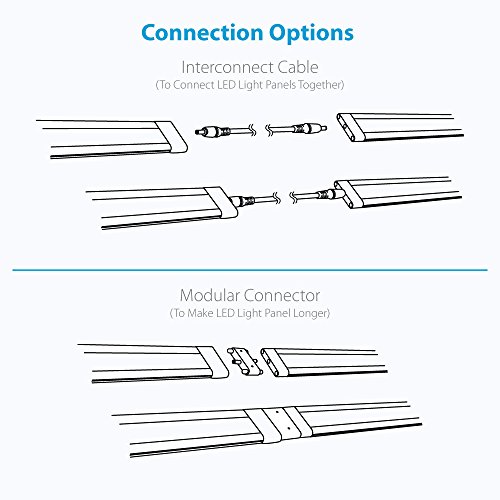 Connection Options

Interconnect Cable
(To Connect LED Light Panels Together)

Modular Connector
(To Make LED Light Panel Longer)