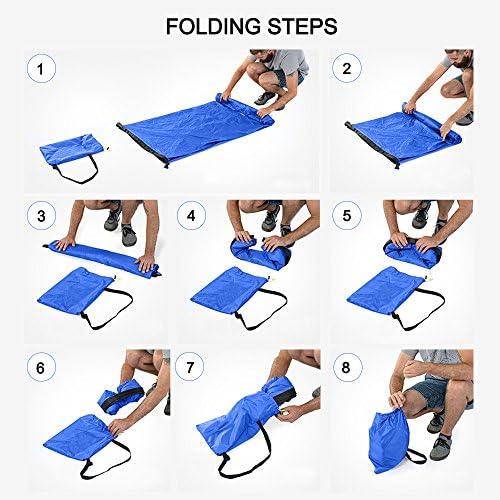 FOLDING STEPS

1

2

3

4

5

6

7

8