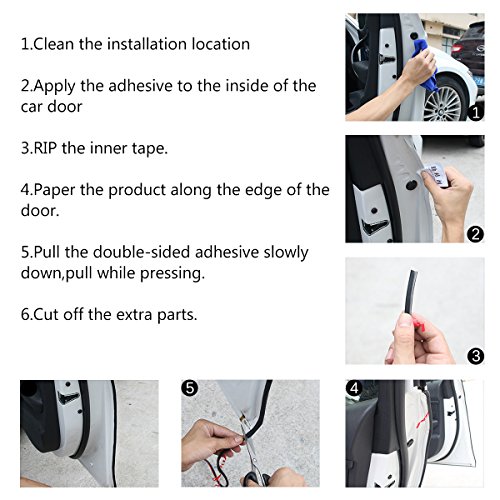 1.Clean the installation location

2.Apply the adhesive to the inside of the car door

3.RIP the inner tape.

4.Paper the product along the edge of the door.

5.Pull the double-sided adhesive slowly down,pull while pressing.

6.Cut off the extra parts.

1

2

3

5

4