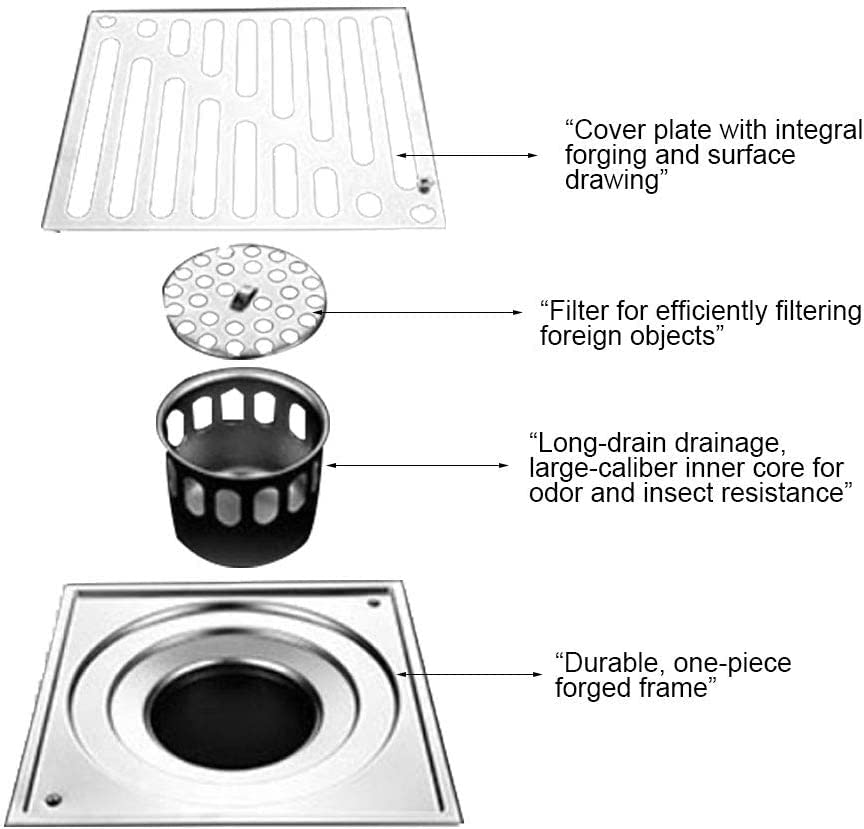 “Cover plate with integral forging and surface drawing”

“Filter for efficiently filtering foreign objects”

“Long-drain drainage, large-caliber inner core for odor and insect resistance”

“Durable, one-piece forged frame”